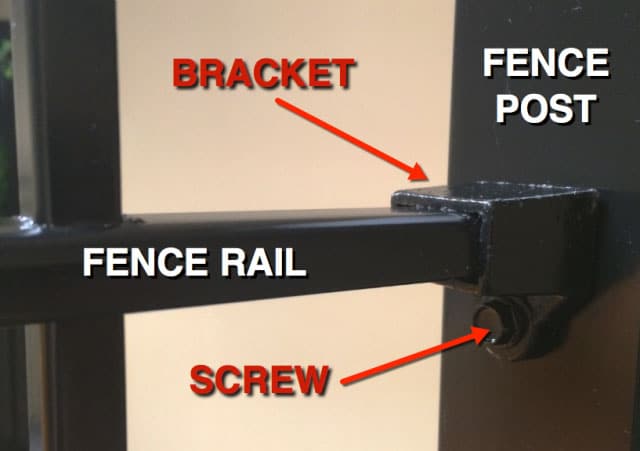 BRACKET

FENCE POST

FENCE RAIL

SCREW